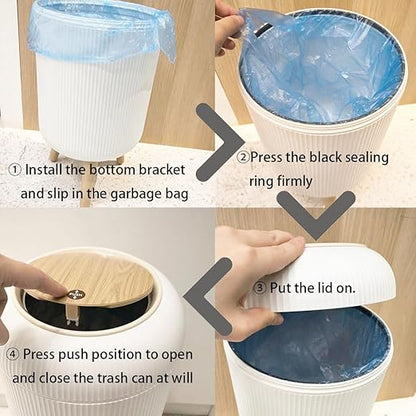 ① Install the bottom bracket and slip in the garbage bag

②Press the black sealing ring firmly

③ Put the lid on.

④ Press push position to open and close the trash can at will