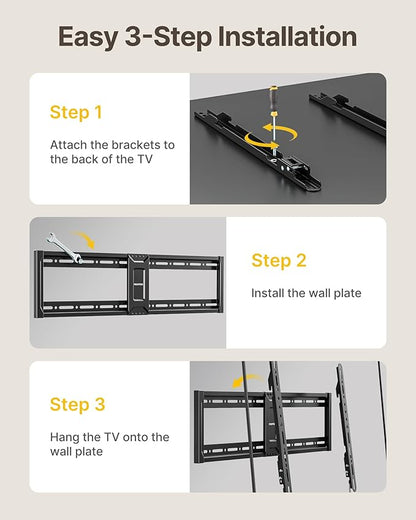 Easy 3-Step Installation

Step 1

Attach the brackets to the back of the TV

Step 2

Install the wall plate

Step 3

Hang the TV onto the wall plate