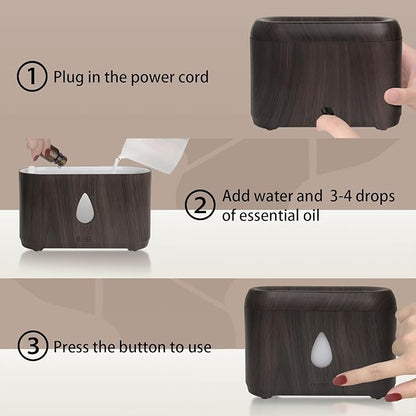 1 Plug in the power cord

2 Add water and 3-4 drops of essential oil

3 Press the button to use