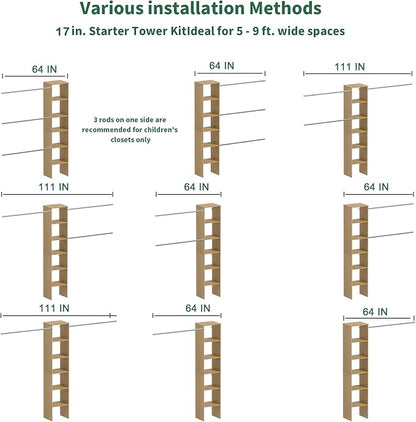 Various installation Methods

17 in. Starter Tower KitIdeal for 5 - 9 ft. wide spaces

64 IN

3 rods on one side are recommended for children's closets only

64 IN

111 IN

111 IN

64 IN

64 IN

111 IN

64 IN

64 IN