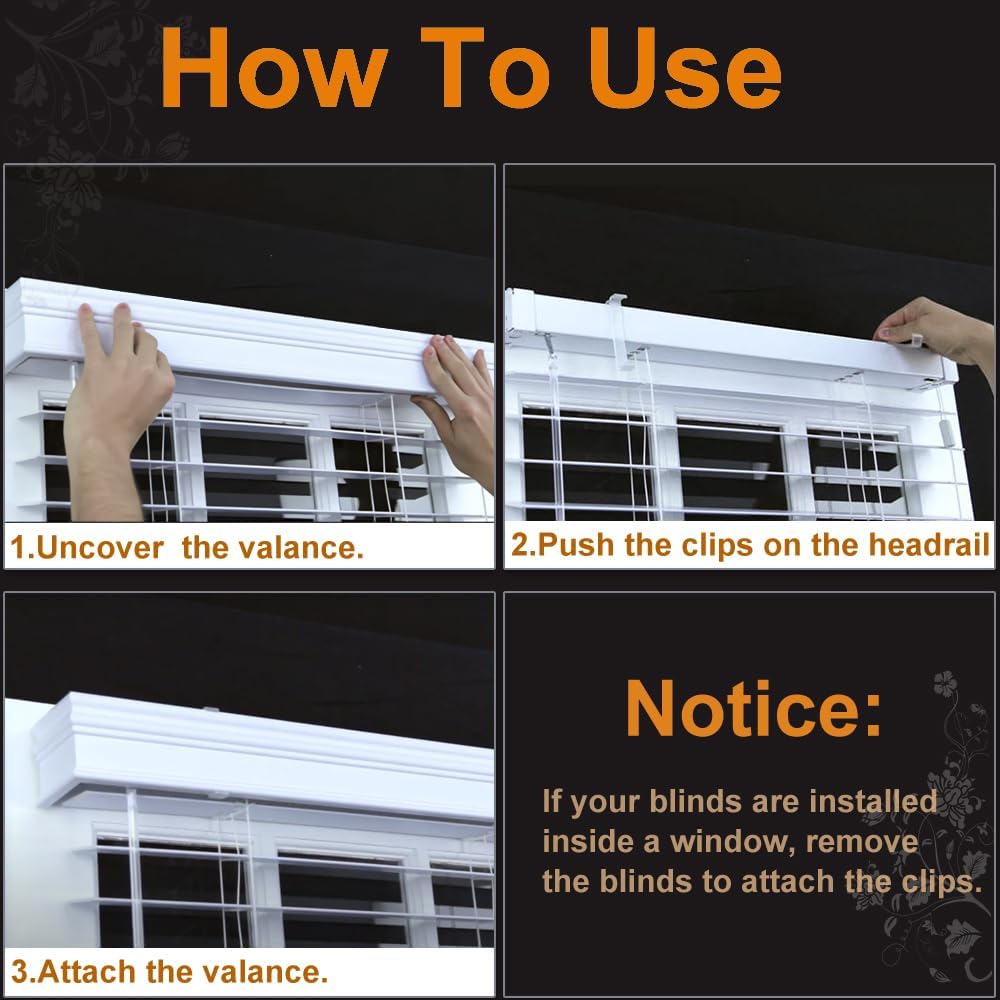 How To Use

1.Uncover  the valance.

2.Push the clips on the headrail

3.Attach the valance.

Notice:

If your blinds are installed inside a window, remove the blinds to attach the clips.