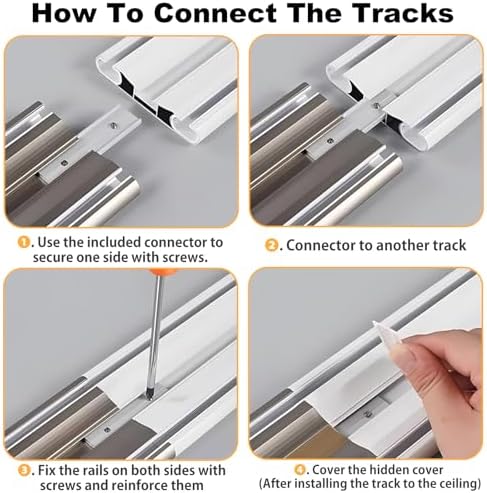 How To Connect The Tracks

1. Use the included connector to secure one side with screws.

2. Connector to another track

3. Fix the rails on both sides with screws and reinforce them

4. Cover the hidden cover (After installing the track to the ceiling)