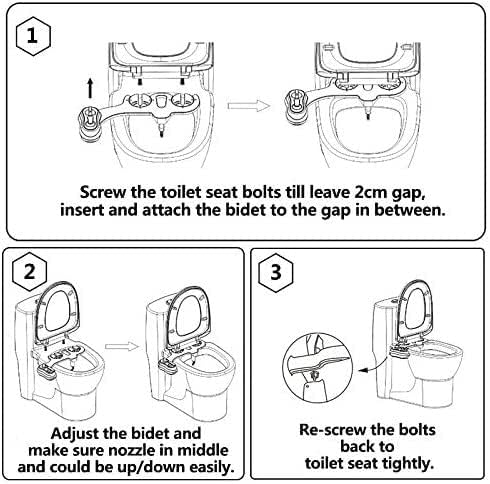 1

Screw the toilet seat bolts till leave 2cm gap, insert and attach the bidet to the gap in between.

2

Adjust the bidet and make sure nozzle in middle and could be up/down easily.

3

Re-screw the bolts back to toilet seat tightly.