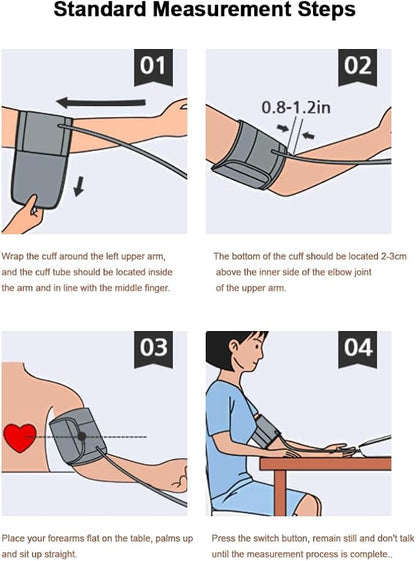 Standard Measurement Steps

01

Wrap the cuff around the left upper arm, and the cuff tube should be located inside the arm and in line with the middle finger.

02

0.8-1.2in

The bottom of the cuff should be located 2-3cm above the inner side of the elbow joint of the upper arm.

03

Place your forearms flat on the table, palms up and sit up straight.

04

Press the switch button, remain still and don't talk until the measurement process is complete..