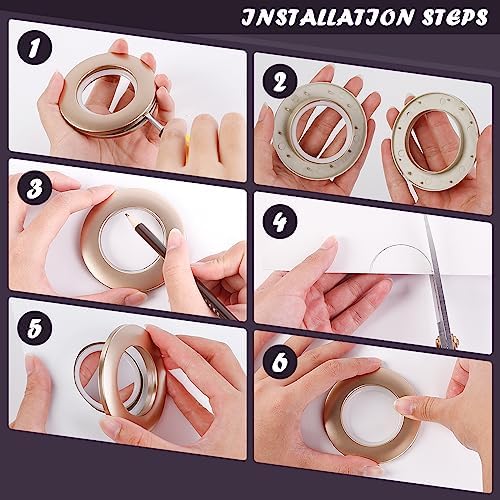 INSTALLATION STEPS

1

2

3

4

5

6