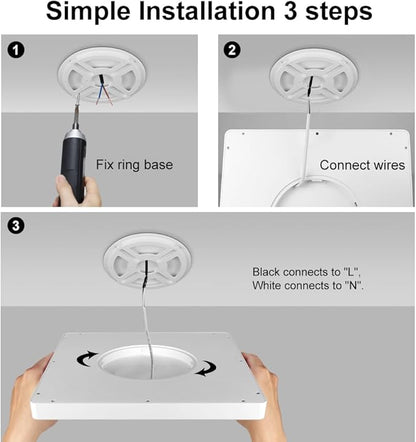 Simple Installation 3 steps

1

Fix ring base

2

Connect wires

3

Black connects to "L",
White connects to "N".