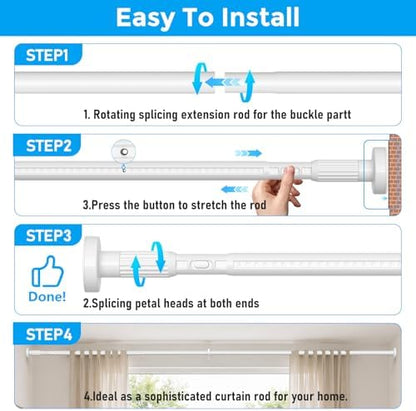 Easy To Install

STEP1

1. Rotating splicing extension rod for the buckle partt

STEP2

3.Press the button to stretch the rod

STEP3

Done!

2.Splicing petal heads at both ends

STEP4

4.Ideal as a sophisticated curtain rod for your home.