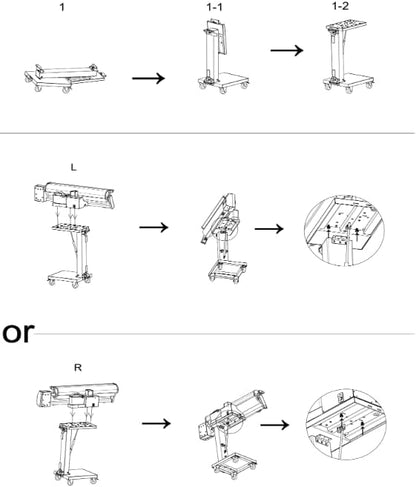 1

1-1

1-2

L

or

R