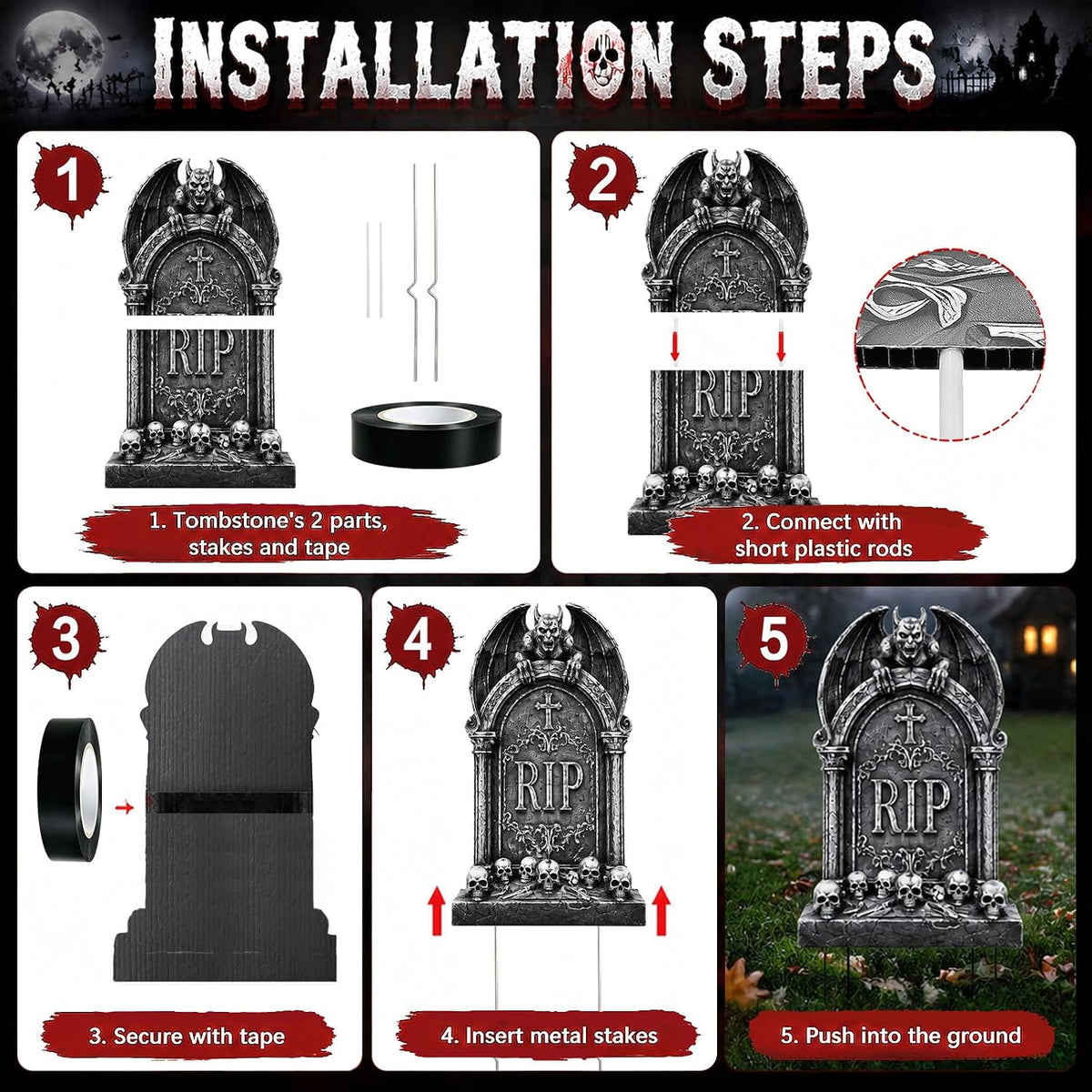 INSTALLATION STEPS

1

RIP

1. Tombstone's 2 parts, stakes and tape

2

RIP

2. Connect with short plastic rods

3

3. Secure with tape

4

RIP

4. Insert metal stakes

5

RIP

5. Push into the ground